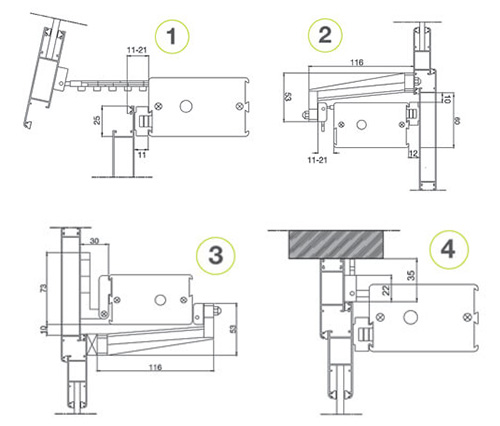 1
11-21
25
11

2
116
53
10
60
11-21
12

3
30
73
10
53
116

4
35
22